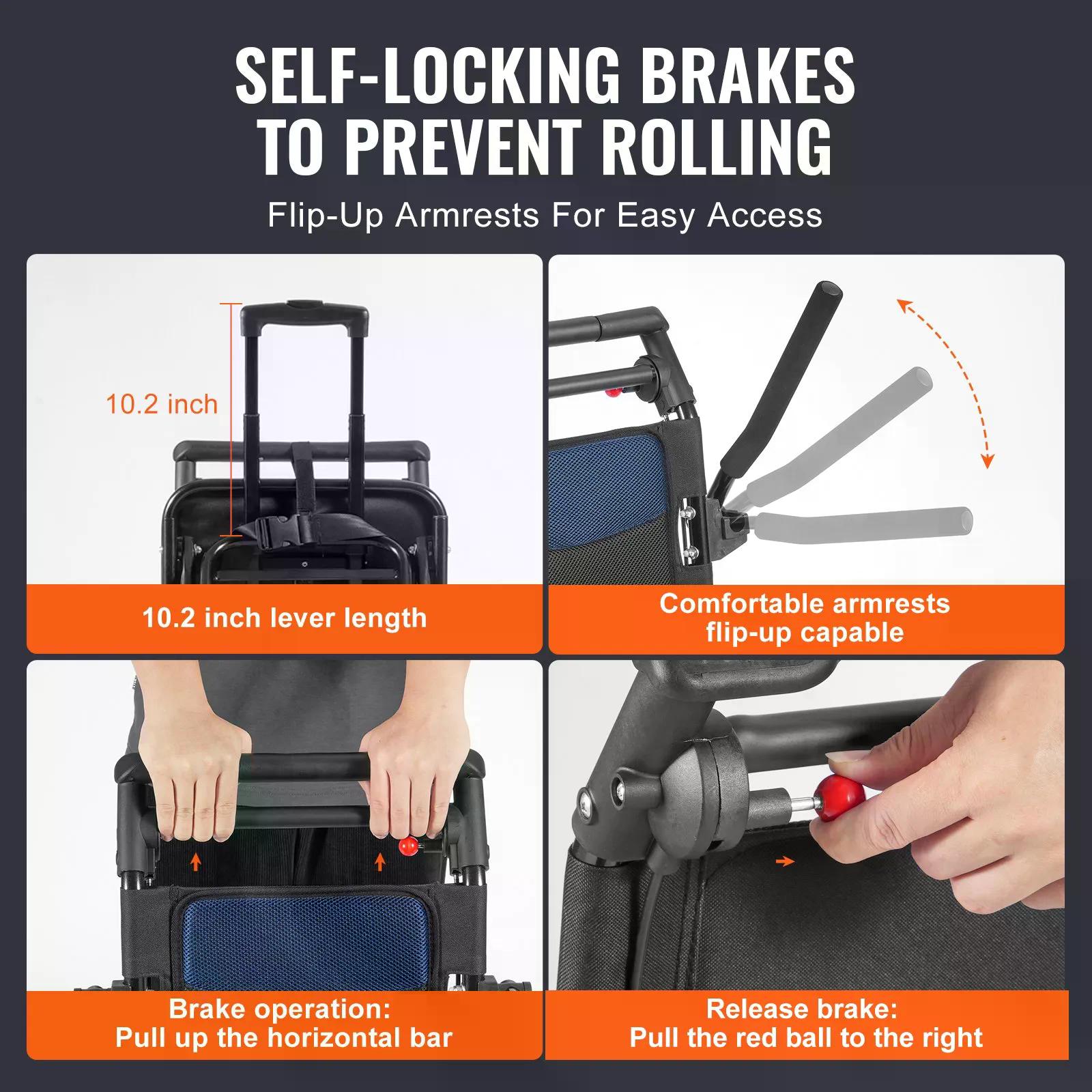 SELF-LOCKING BRAKES TO PREVENT ROLLING

Flip-Up Armrests For Easy Access

10.2 inch

10.2 inch lever length

Comfortable armrests flip-up capable

Brake operation:
Pull up the horizontal bar

Release brake:
Pull the red ball to the right